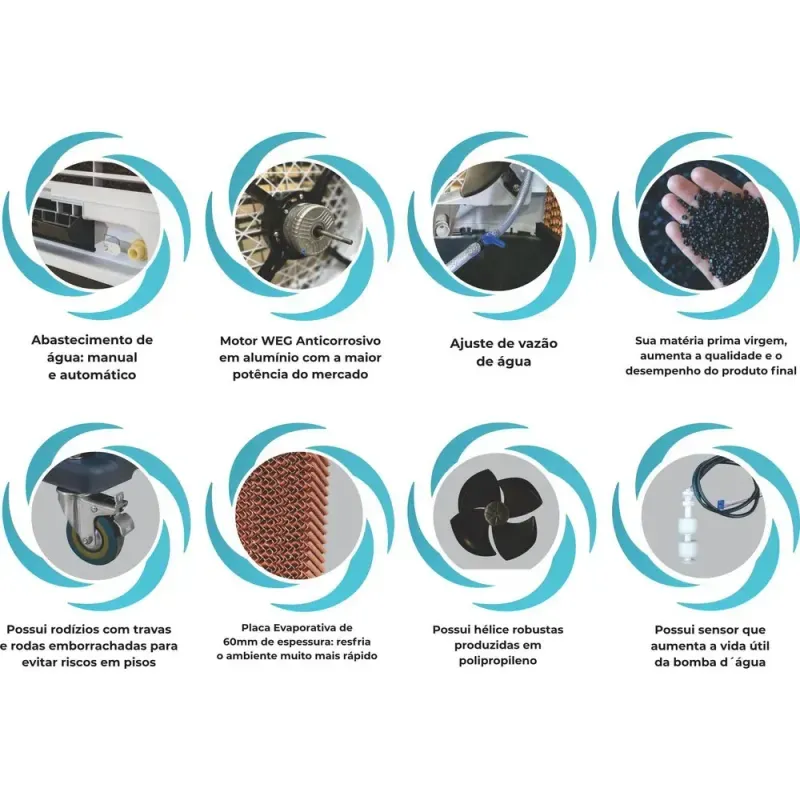 Abastecimento de água: manual e automático

Motor WEG Anticorrosivo em alumínio com a maior potência do mercado

Ajuste de vazão de água

Sua matéria prima virgem, aumenta a qualidade e o desempenho do produto final

Possui rodízios com travas e rodas emborrachadas para evitar riscos em pisos

Placa Evaporativa de 60mm de espessura: resfria o ambiente muito mais rápido

Possui hélice robustas produzidas em polipropileno

Possui sensor que aumenta a vida útil da bomba d´água