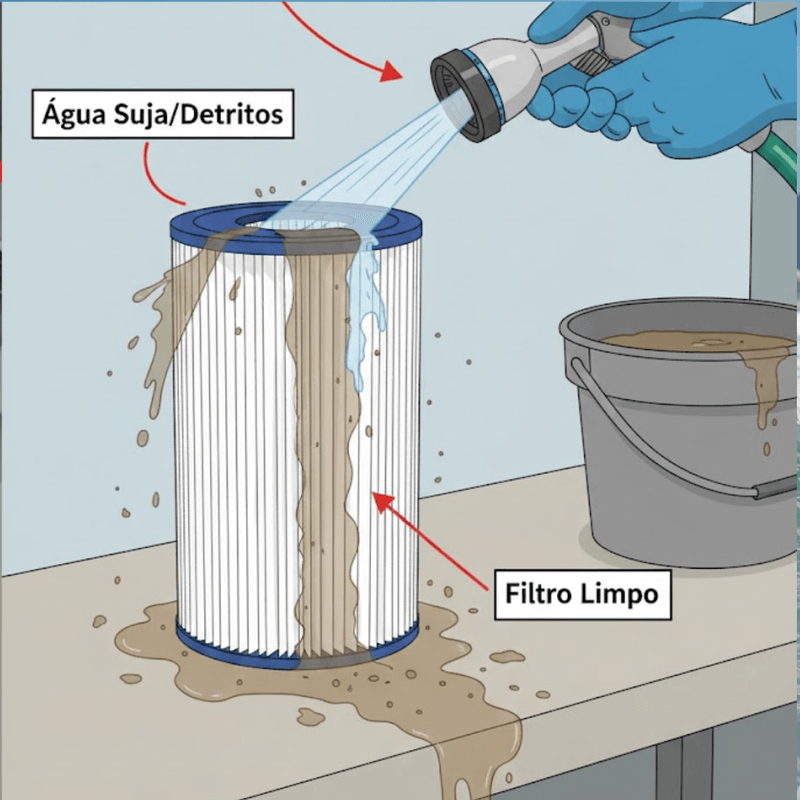 Água Suja/Detritos

Filtro Limpo