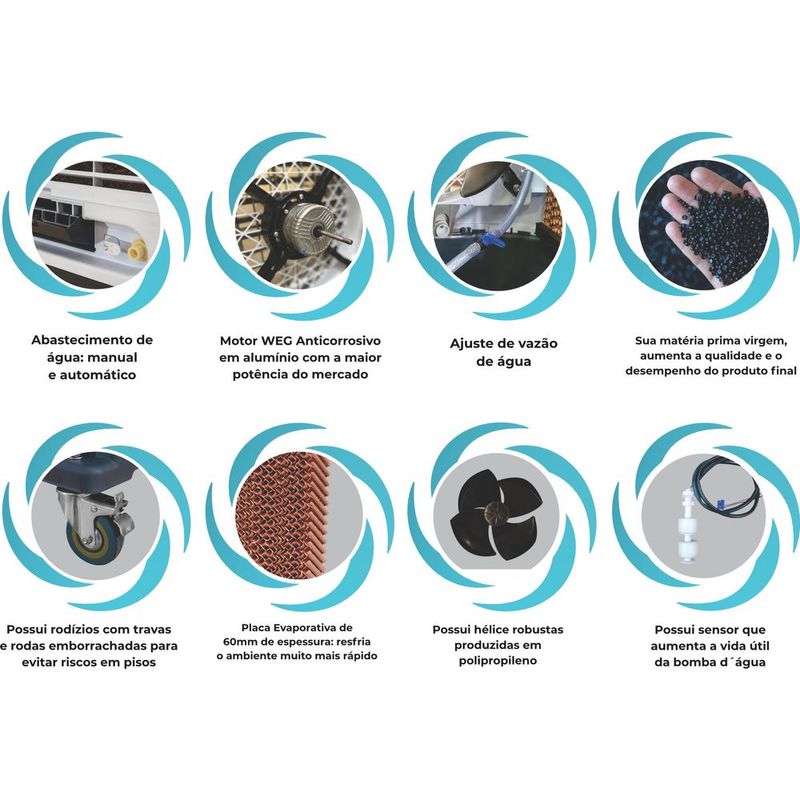 Abastecimento de água: manual e automático

Motor WEG Anticorrosivo em alumínio com a maior potência do mercado

Ajuste de vazão de água

Sua matéria prima virgem, aumenta a qualidade e o desempenho do produto final

Possui rodízios com travas e rodas emborrachadas para evitar riscos em pisos

Placa Evaporativa de 60mm de espessura: resfria o ambiente muito mais rápido

Possui hélice robustas produzidas em polipropileno

Possui sensor que aumenta a vida útil da bomba d´água